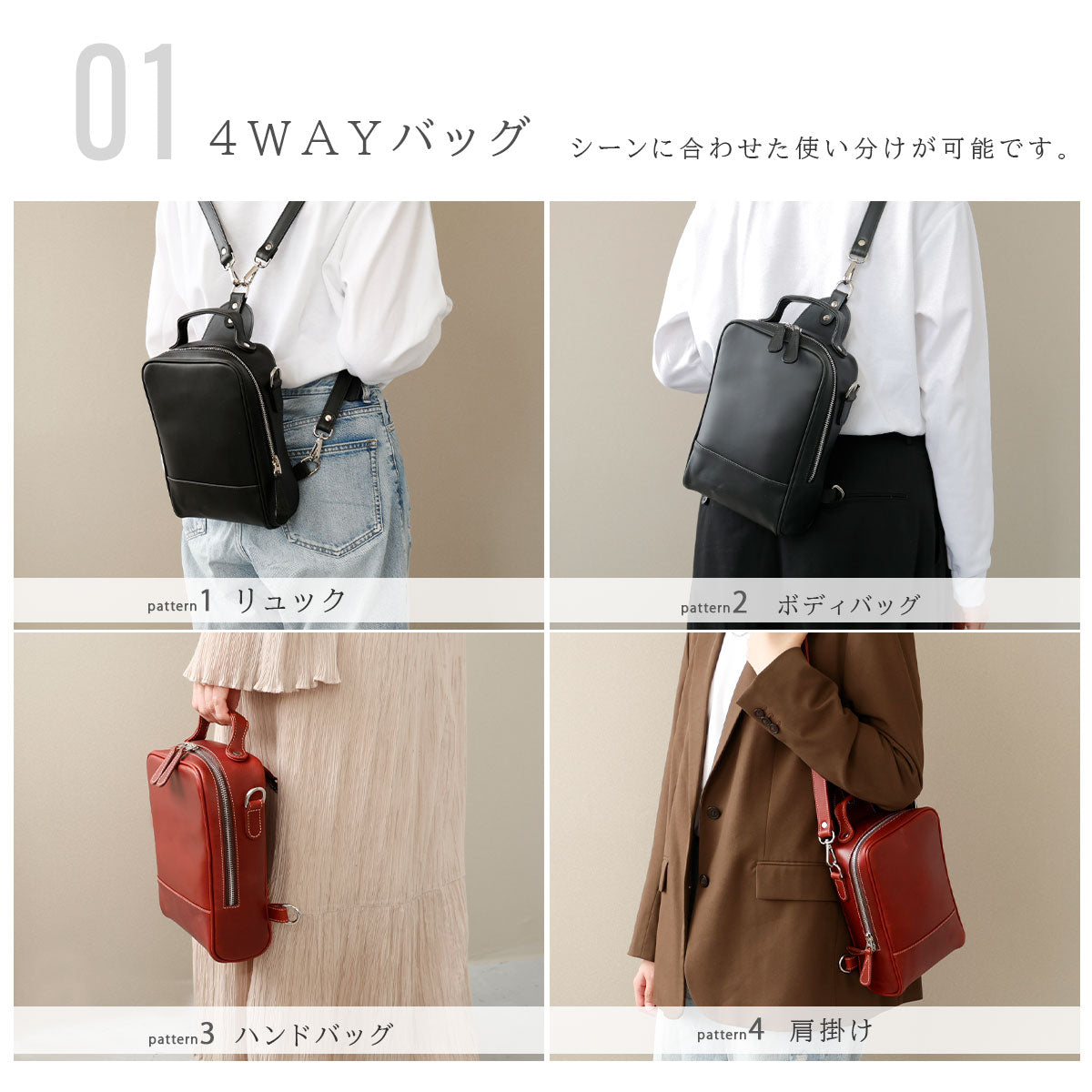 01 4WAYバッグ シーンに合わせた使い分けが可能です。

pattern1 リュック

pattern2 ボディバッグ

pattern3 ハンドバッグ

pattern4 肩掛け