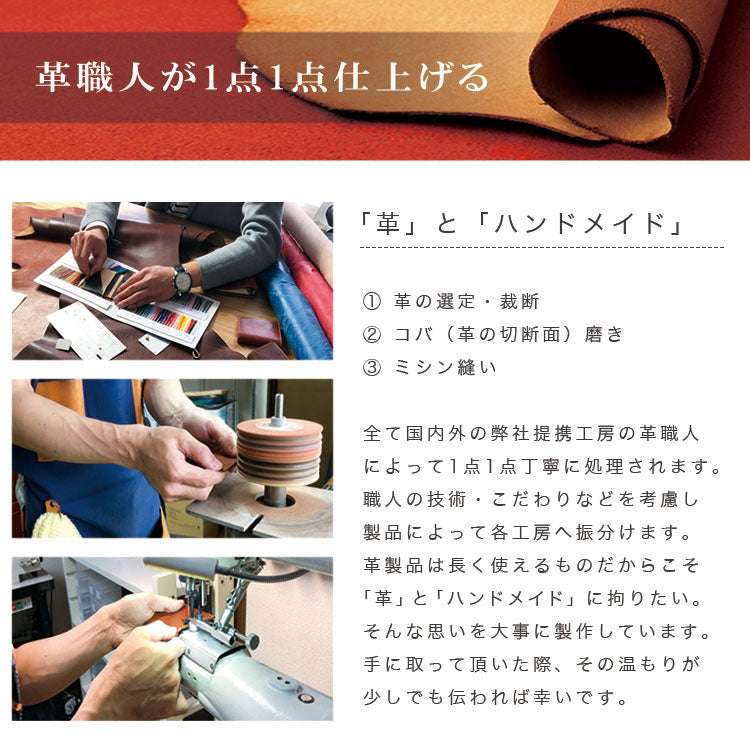 革職人が1点1点仕上げる

「革」と「ハンドメイド」

① 革の選定・裁断
② コバ（革の切断面）磨き
③ ミシン縫い

全て国内外の弊社提携工房の革職人によって1点1点丁寧に処理されます。職人の技術・こだわりなどを考慮し製品によって各工房へ振分けます。革製品は長く使えるものだからこそ「革」と「ハンドメイド」に拘りたい。そんな思いを大事に製作しています。手に取って頂いた際、その温もりが少しでも伝われば幸いです。