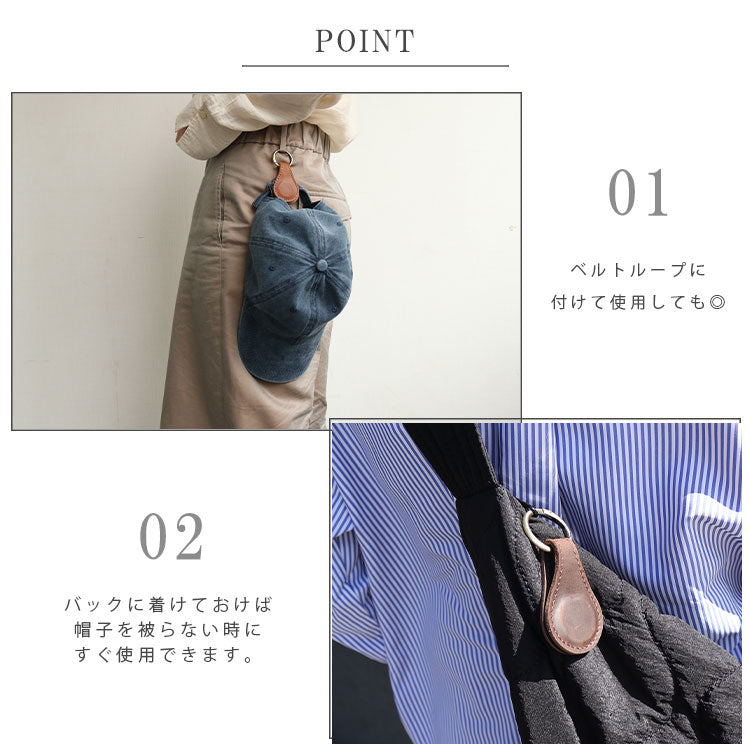 POINT

01

ベルトループに
付けて使用しても◎

02

バックに着けておけば
帽子を被らない時に
すぐ使用できます。